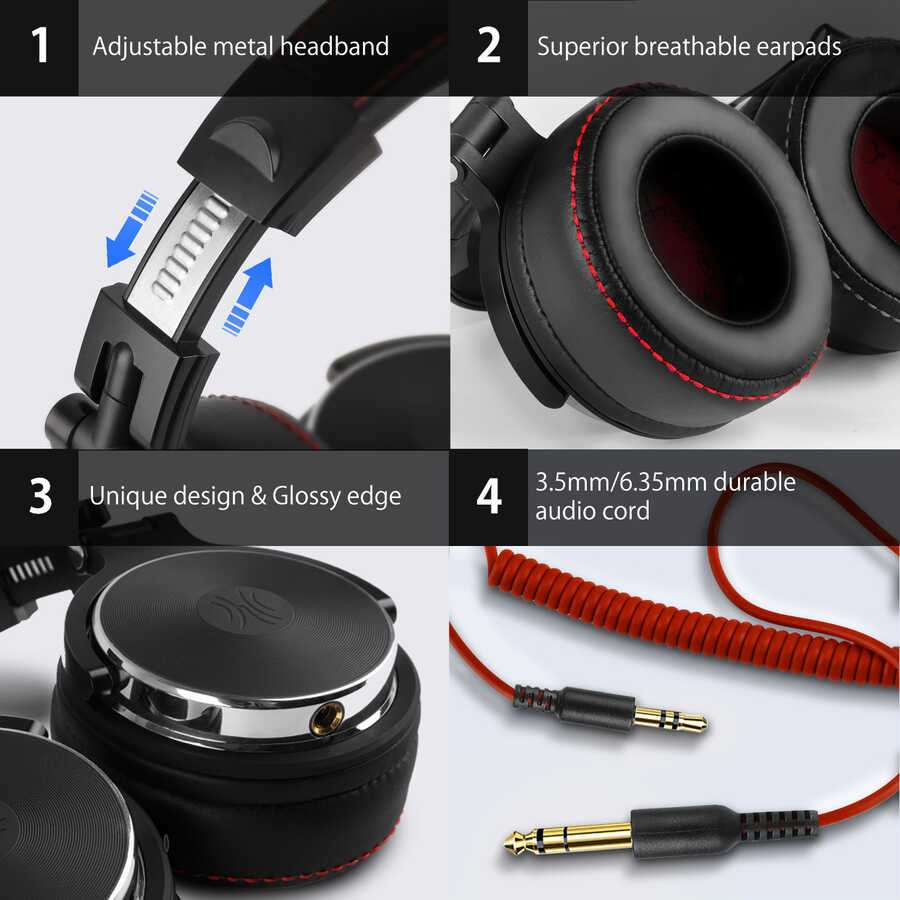 1 Adjustable metal headband

2 Superior breathable earpads

3 Unique design & Glossy edge

4 3.5mm/6.35mm durable audio cord