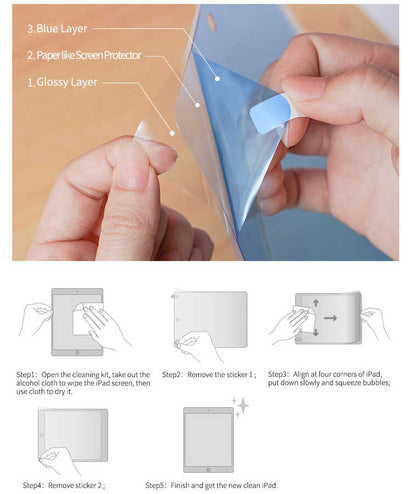 3. Blue Layer

2. Paper like Screen Protector

1. Glossy Layer

Step1: Open the cleaning kit, take out the alcohol cloth to wipe the iPad screen, then use cloth to dry it.

Step2: Remove the sticker 1 ;

Step3: Align at four corners of iPad, put down slowly and squeeze bubbles;

Step4: Remove sticker 2 ;

Step5: Finish and get the new clean iPad.