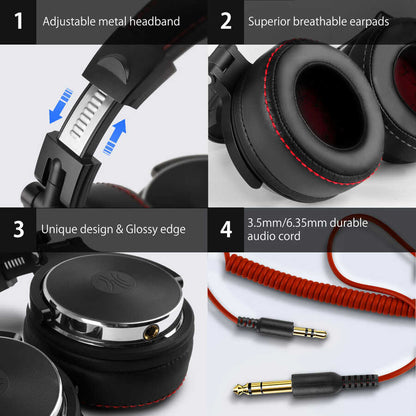 1 Adjustable metal headband

2 Superior breathable earpads

3 Unique design & Glossy edge

4 3.5mm/6.35mm durable audio cord