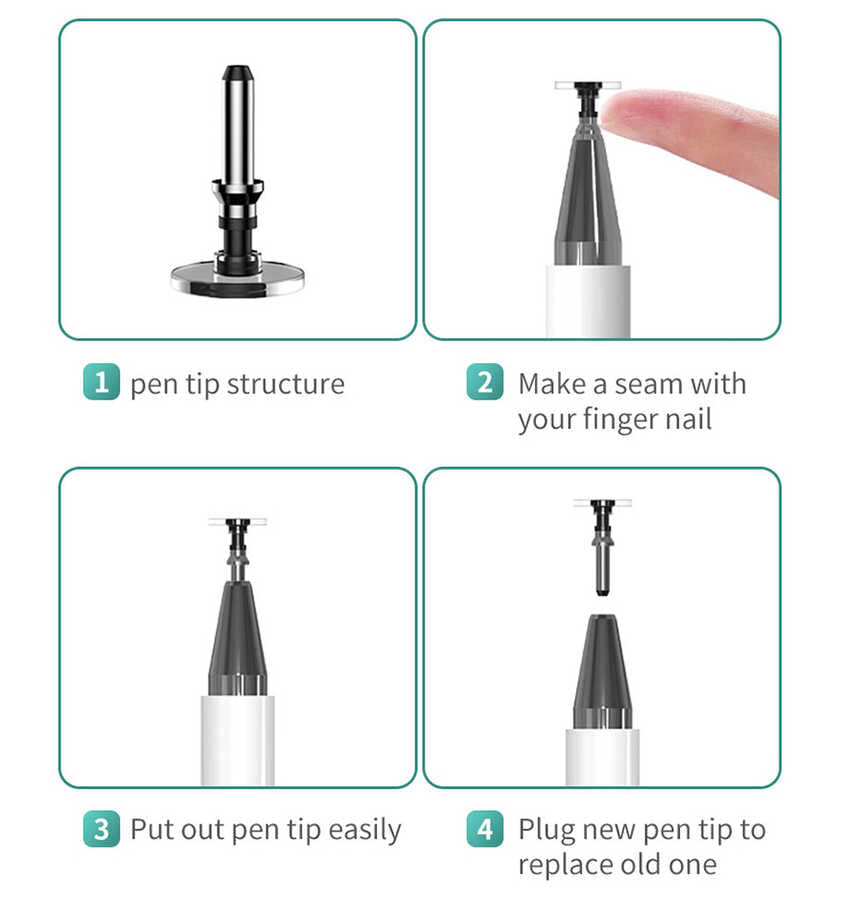 1 pen tip structure

2 Make a seam with your finger nail

3 Put out pen tip easily

4 Plug new pen tip to replace old one