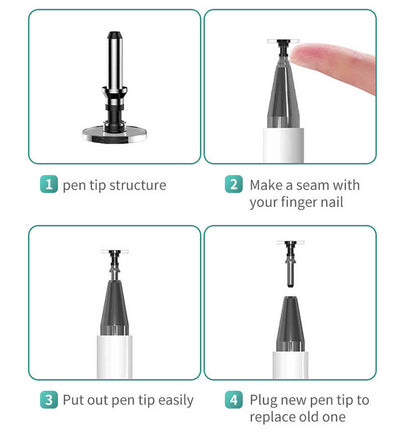 1 pen tip structure

2 Make a seam with your finger nail

3 Put out pen tip easily

4 Plug new pen tip to replace old one